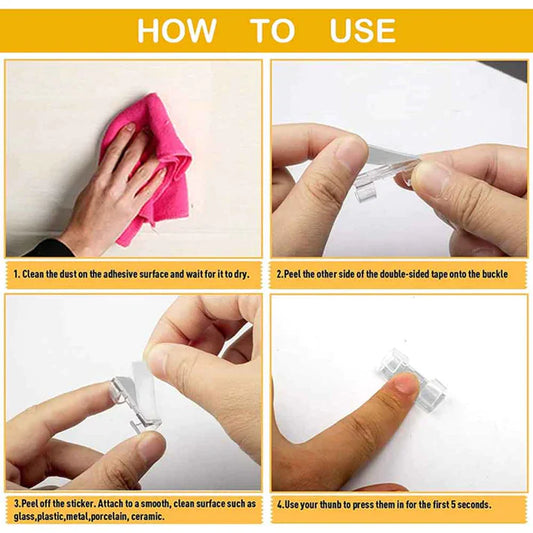 HOW TO USE

1. Clean the dust on the adhesive surface and wait for it to dry.

2.Peel the other side of the double-sided tape onto the buckle

3.Peel off the sticker. Attach to a smooth, clean surface such as glass,plastic,metal,porcelain, ceramic.

4.Use your thunb to press them in for the first 5 seconds.